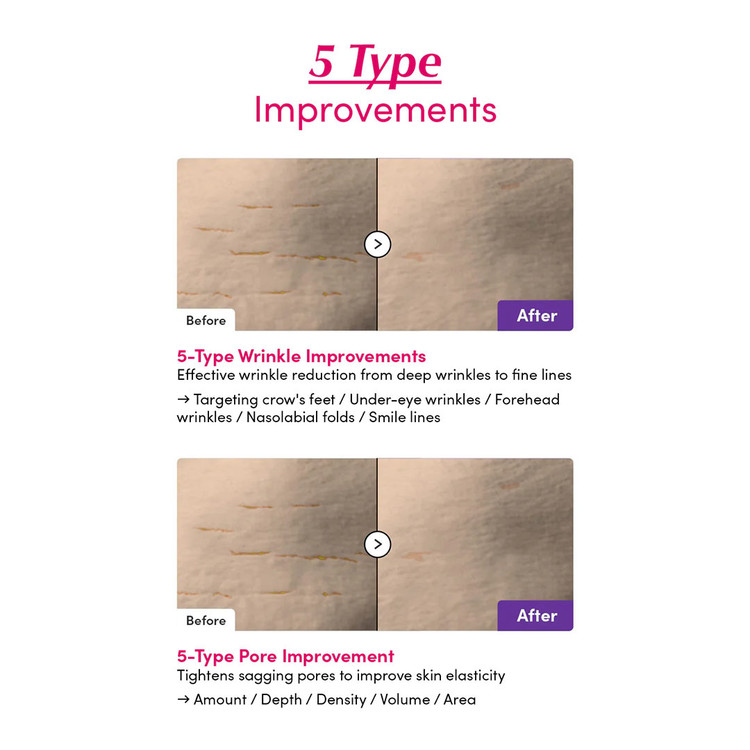 5 Type
Improvements

Before

After

5-Type Wrinkle Improvements
Effective wrinkle reduction from deep wrinkles to fine lines

→ Targeting crow's feet / Under-eye wrinkles / Forehead wrinkles / Nasolabial folds / Smile lines

Before

After

5-Type Pore Improvement
Tightens sagging pores to improve skin elasticity

→ Amount / Depth / Density / Volume / Area