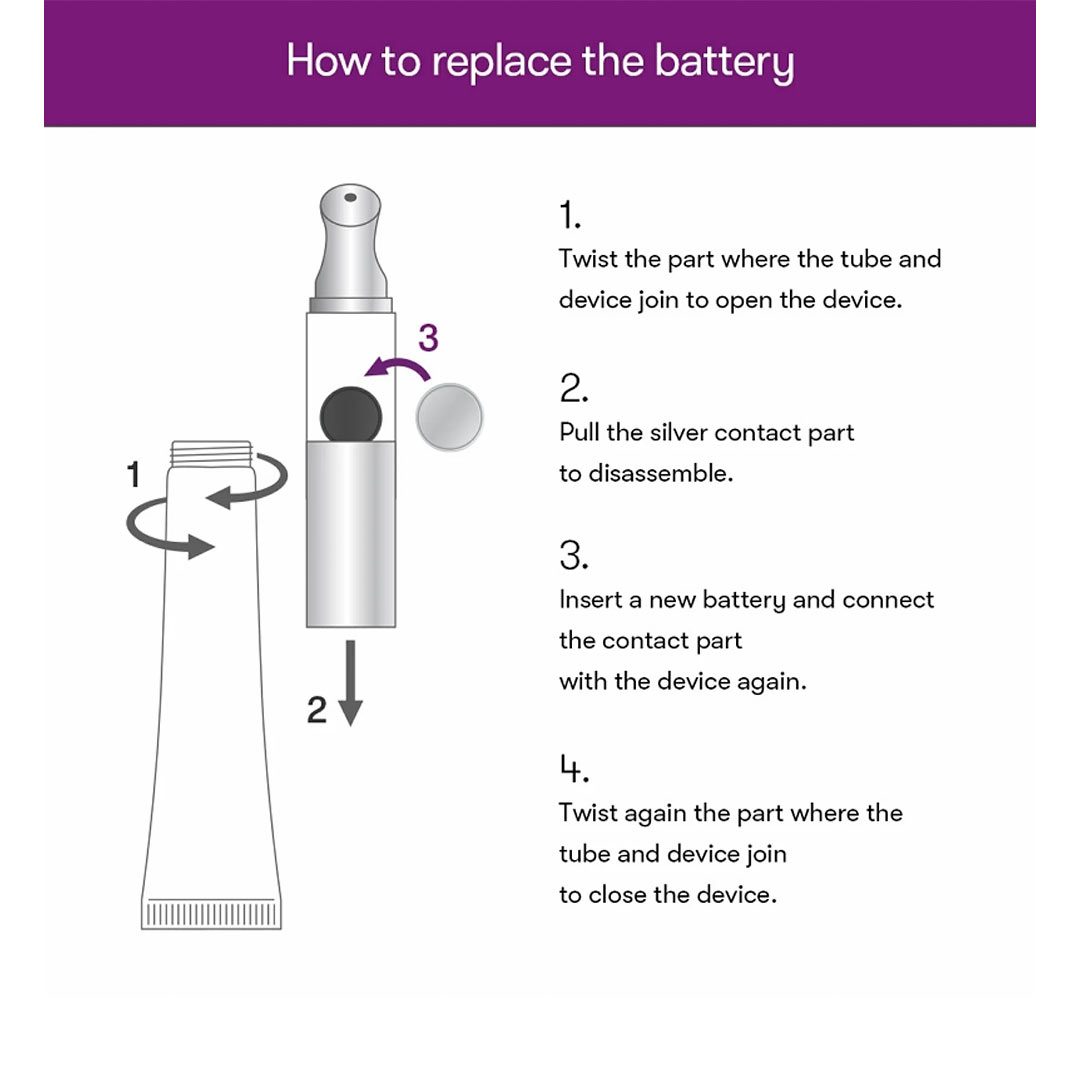 How to replace the battery

3

1

2

1.
Twist the part where the tube and device join to open the device.

2.
Pull the silver contact part to disassemble.

3.
Insert a new battery and connect the contact part with the device again.

4.
Twist again the part where the tube and device join to close the device.